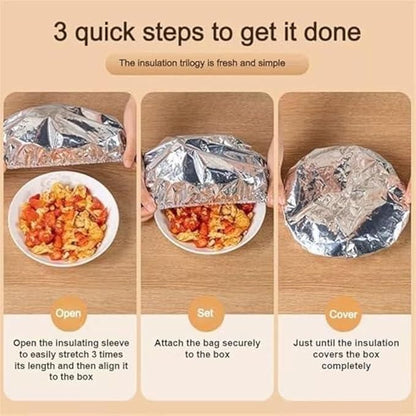 3 quick steps to get it done

The insulation trilogy is fresh and simple

Open

Open the insulating sleeve to easily stretch 3 times its length and then align it to the box

Set

Attach the bag securely to the box

Cover

Just until the insulation covers the box completely